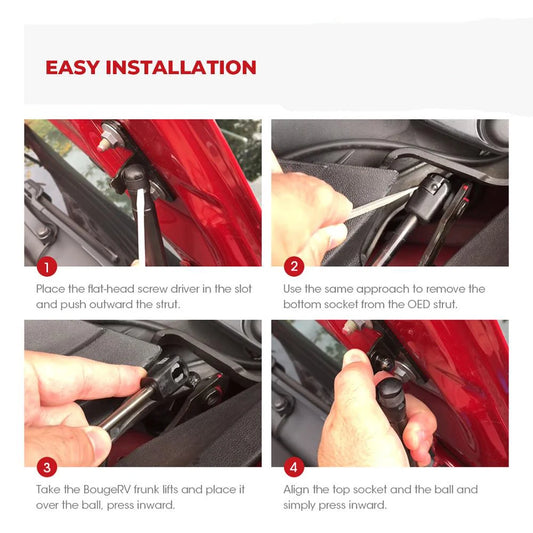 EASY INSTALLATION

1

Place the flat-head screw driver in the slot and push outward the strut.

2

Use the same approach to remove the bottom socket from the OED strut.

3

Take the BougeRV frunk lifts and place it over the ball, press inward.

4

Align the top socket and the ball and simply press inward.